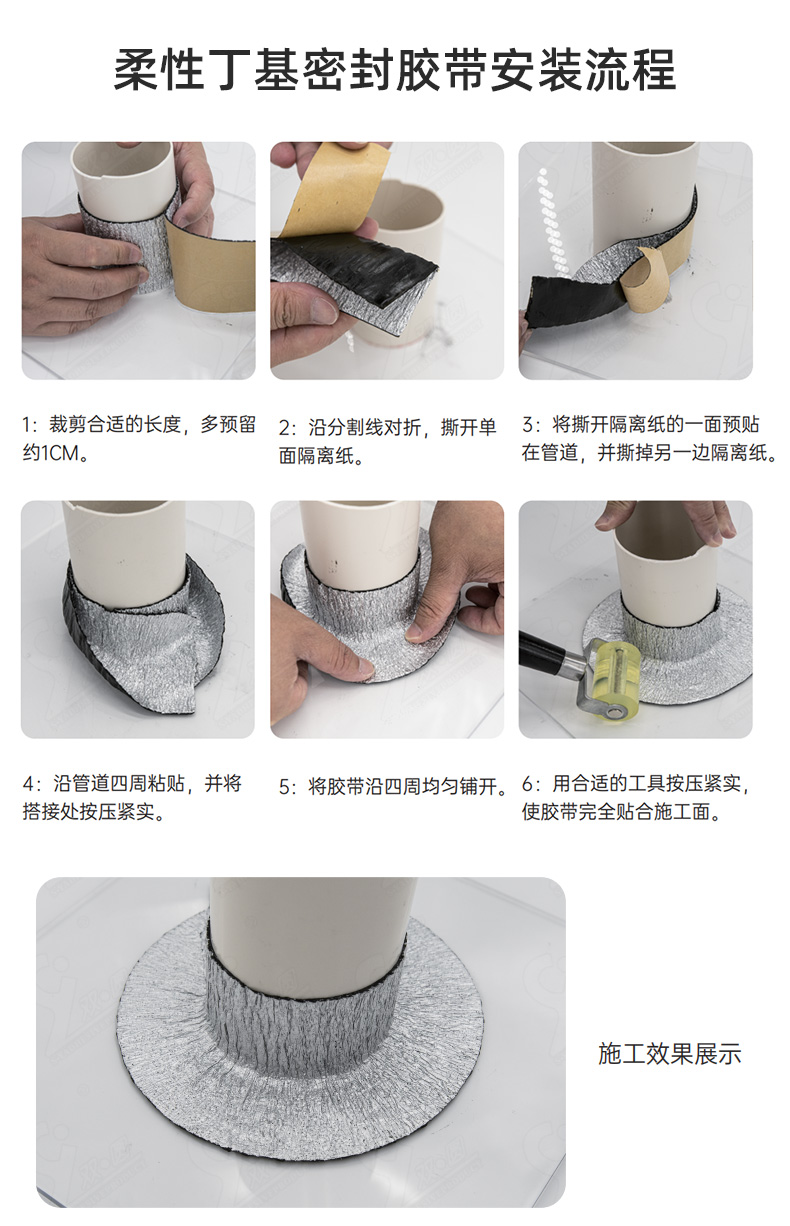 柔性丁基密封胶带安装流程

1：裁剪合适的长度，多预留约1CM。

2：沿分割线对折，撕开单面隔离纸。

3：将撕开隔离纸的一面预贴在管道，并撕掉另一边隔离纸。

4：沿管道四周粘贴，并将搭接处按压紧实。

5：将胶带沿四周均匀铺开。

6：用合适的工具按压紧实，使胶带完全贴合施工面。

施工效果展示